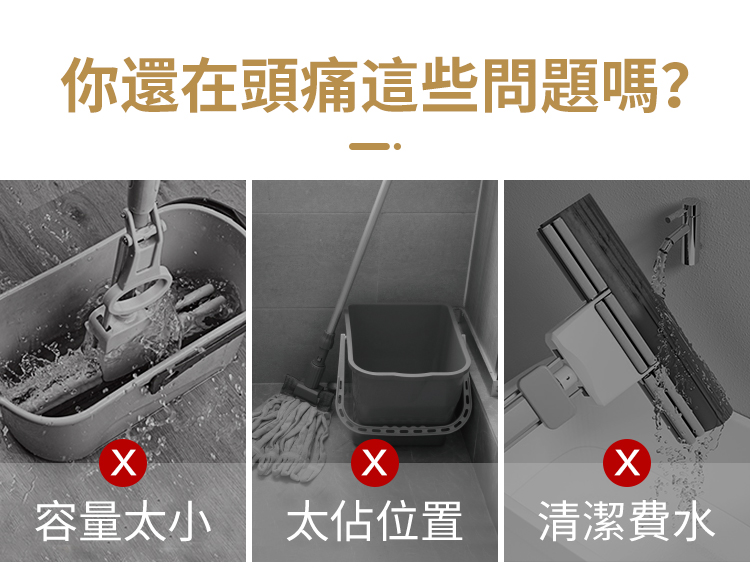 你還在頭痛這些問題嗎?

X
容量太小

X
太佔位置

X
清潔費水